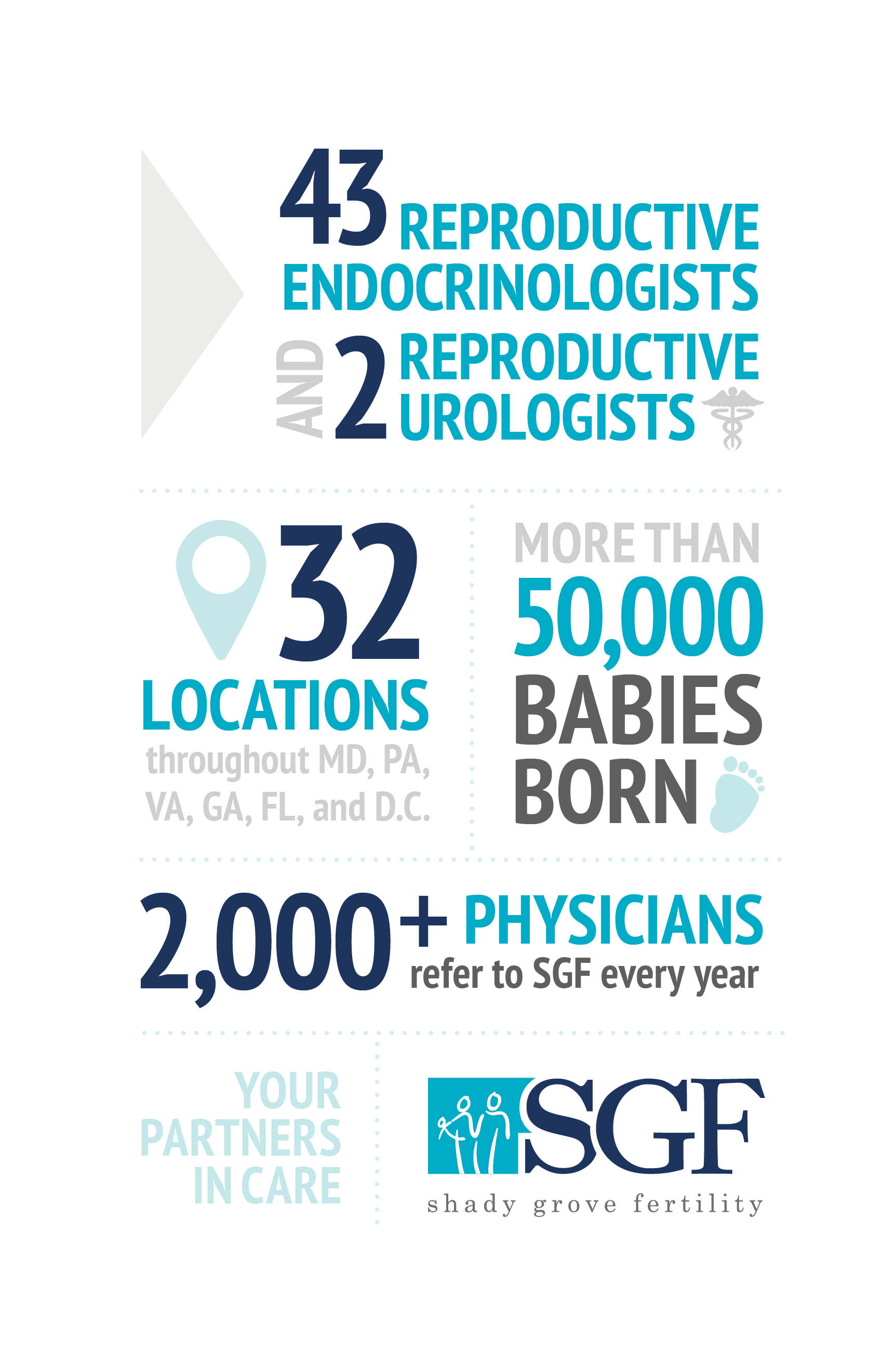 43 REPRODUCTIVE ENDOCRINOLOGISTS

AND 2 REPRODUCTIVE UROLOGISTS

32 LOCATIONS throughout MD, PA, VA, GA, FL, and D.C.

MORE THAN 50,000 BABIES BORN

2,000+ PHYSICIANS refer to SGF every year

YOUR PARTNERS IN CARE

SGF shady grove fertility